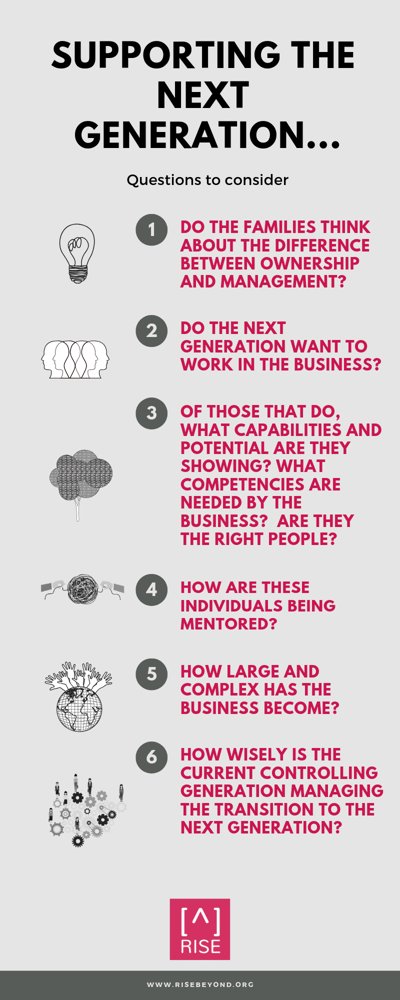 SUPPORTING THE NEXT GENERATION...

Questions to consider

1 DO THE FAMILIES THINK ABOUT THE DIFFERENCE BETWEEN OWNERSHIP AND MANAGEMENT?

2 DO THE NEXT GENERATION WANT TO WORK IN THE BUSINESS?

3 OF THOSE THAT DO, WHAT CAPABILITIES AND POTENTIAL ARE THEY SHOWING? WHAT COMPETENCIES ARE NEEDED BY THE BUSINESS? ARE THEY THE RIGHT PEOPLE?

4 HOW ARE THESE INDIVIDUALS BEING MENTORED?

5 HOW LARGE AND COMPLEX HAS THE BUSINESS BECOME?

6 HOW WISELY IS THE CURRENT CONTROLLING GENERATION MANAGING THE TRANSITION TO THE NEXT GENERATION?

[^] RISE

WWW.RISEBEYOND.ORG